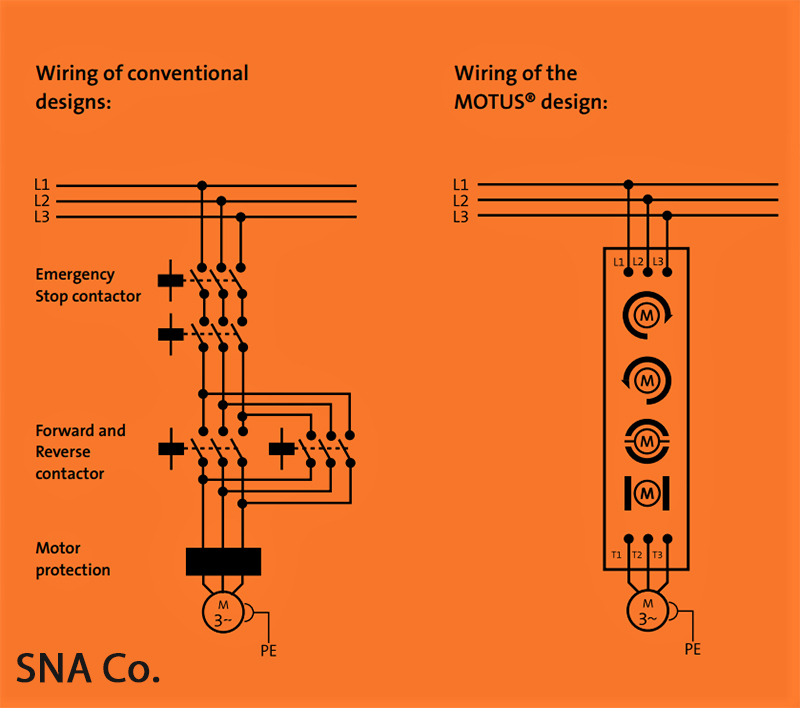 Wiring of conventional designs:

L1
L2
L3

Emergency Stop contactor

Forward and Reverse contactor

Motor protection

M
3~

PE

SNA Co.

Wiring of the MOTUS® design:

L1
L2
L3

L1 L2 L3

M

M

M

M

T1 T2 T3

M
3~

PE